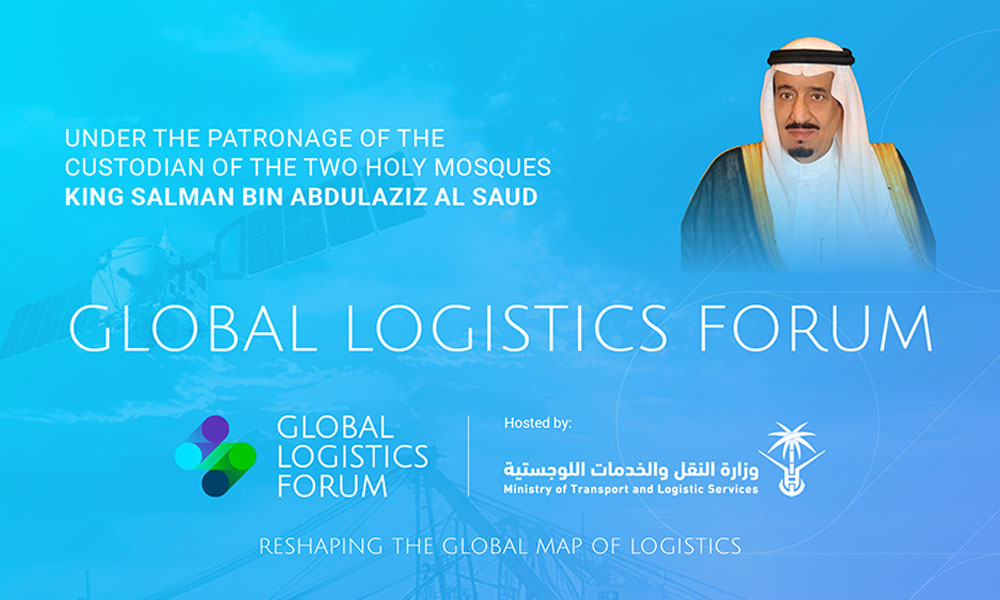 UNDER THE PATRONAGE OF THE CUSTODIAN OF THE TWO HOLY MOSQUES
KING SALMAN BIN ABDULAZIZ AL SAUD

GLOBAL LOGISTICS FORUM

GLOBAL LOGISTICS FORUM

Hosted by:

وزارة النقل والخدمات اللوجستية
Ministry of Transport and Logistic Services

RESHAPING THE GLOBAL MAP OF LOGISTICS